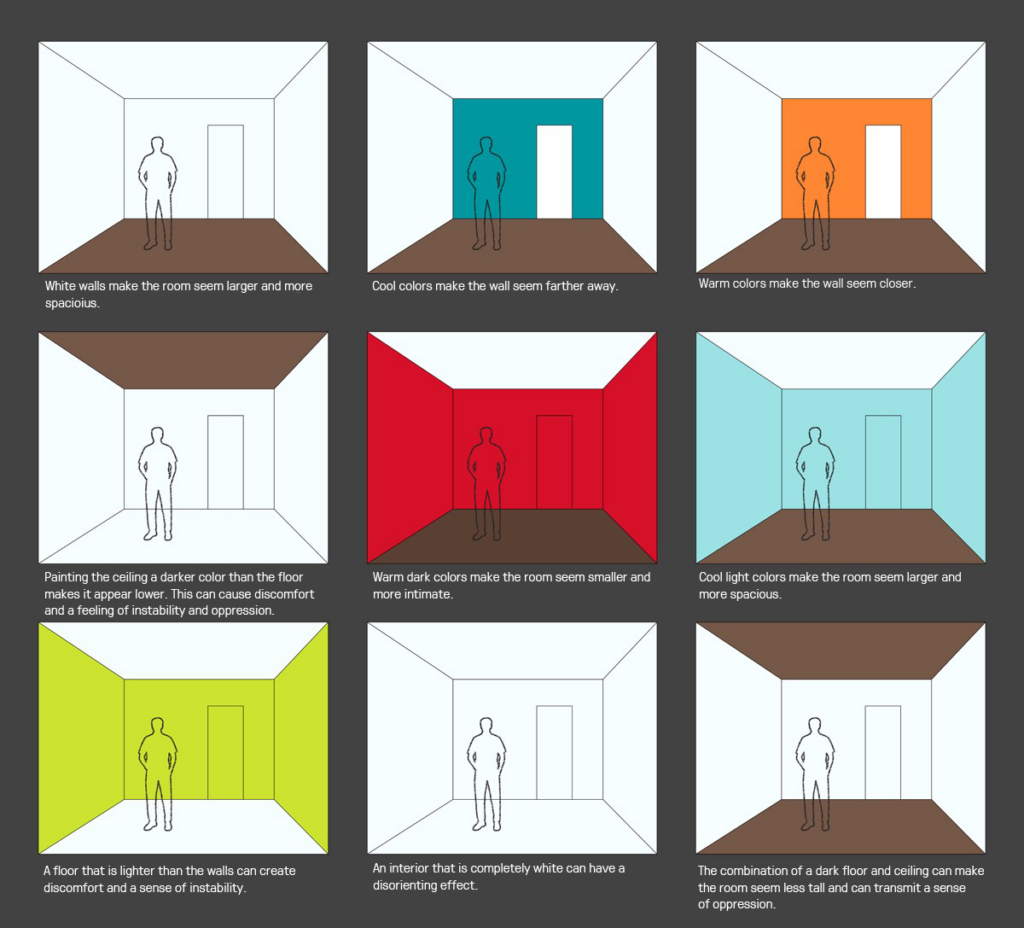 White walls make the room seem larger and more spacioius.

Cool colors make the wall seem farther away.

Warm colors make the wall seem closer.

Painting the ceiling a darker color than the floor makes it appear lower. This can cause discomfort and a feeling of instability and oppression.

Warm dark colors make the room seem smaller and more intimate.

Cool light colors make the room seem larger and more spacious.

A floor that is lighter than the walls can create discomfort and a sense of instability.

An interior that is completely white can have a disorienting effect.

The combination of a dark floor and ceiling can make the room seem less tall and can transmit a sense of oppression.